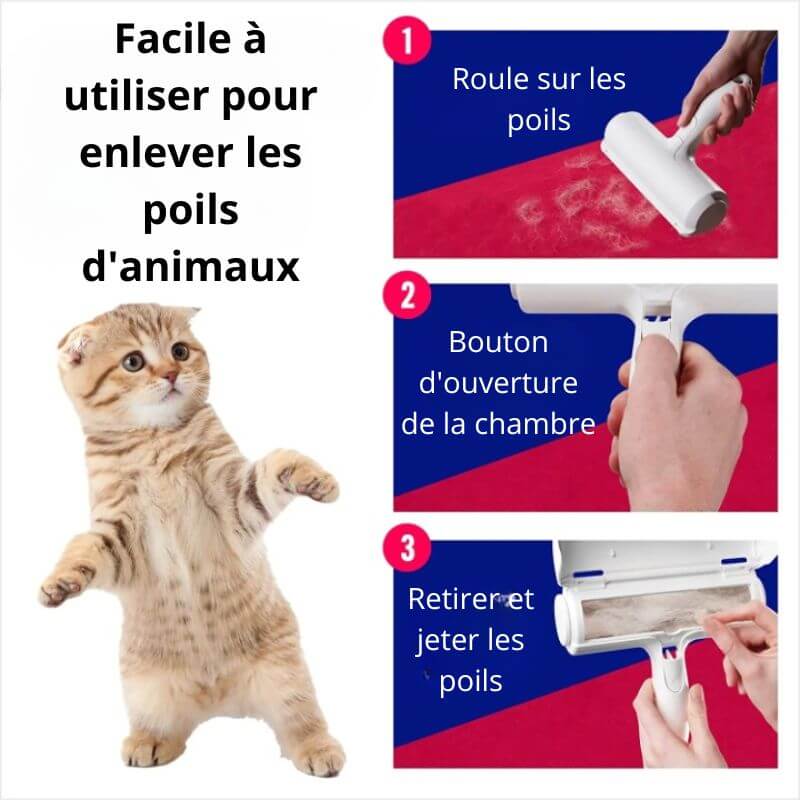 Facile à utiliser pour enlever les poils d'animaux

1

Roule sur les poils

2

Bouton d'ouverture de la chambre

3

Retirer et jeter les poils