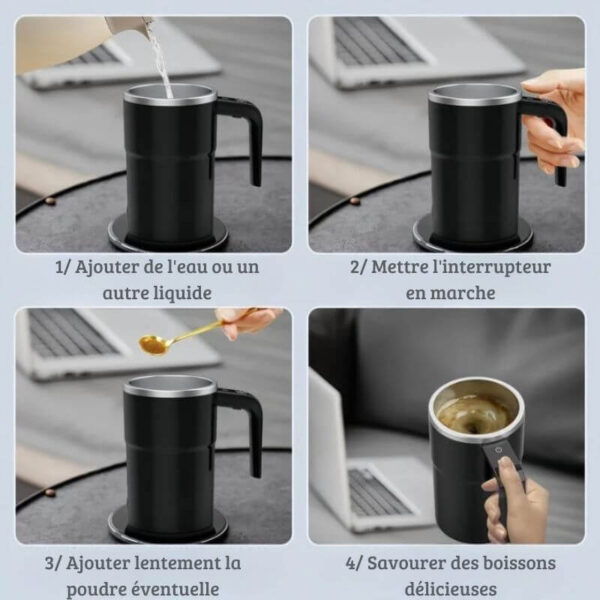 1/ Ajouter de l'eau ou un autre liquide

2/ Mettre l'interrupteur en marche

3/ Ajouter lentement la poudre éventuelle

4/ Savourer des boissons délicieuses